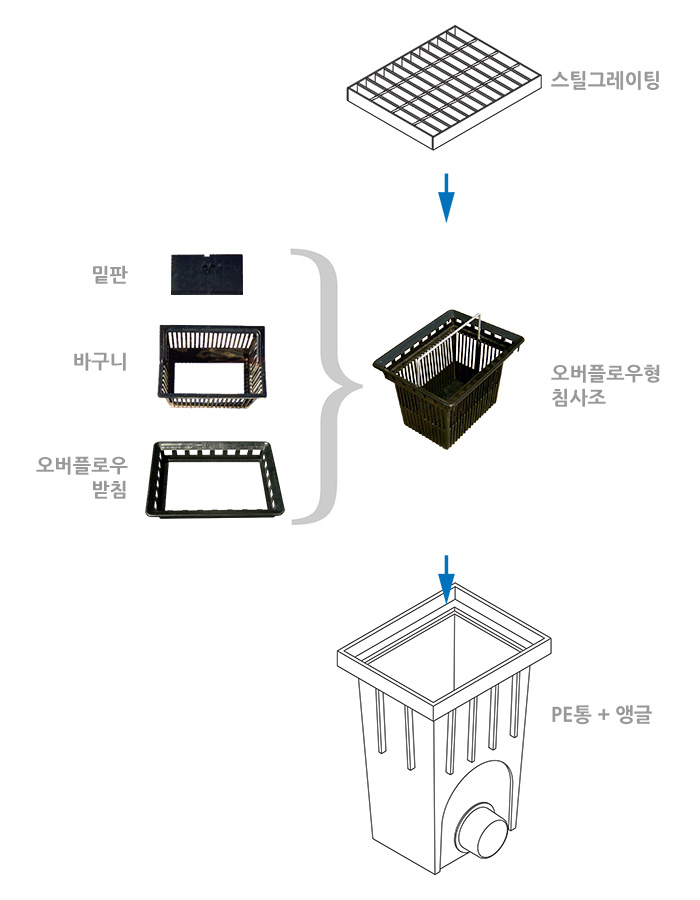 스틸그레이팅

밑판

바구니

오버플로우
받침

오버플로우형
침사조

PE통 + 앵글