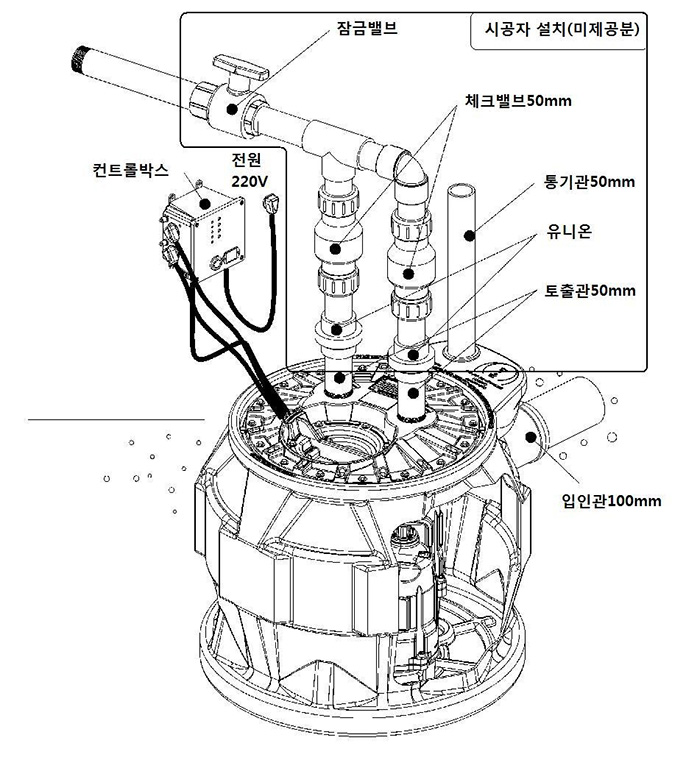 잠금밸브

시공자 설치(미제공분)

체크밸브50mm

컨트롤박스

전원
220V

통기관50mm

유니온

토출관50mm

입인관100mm