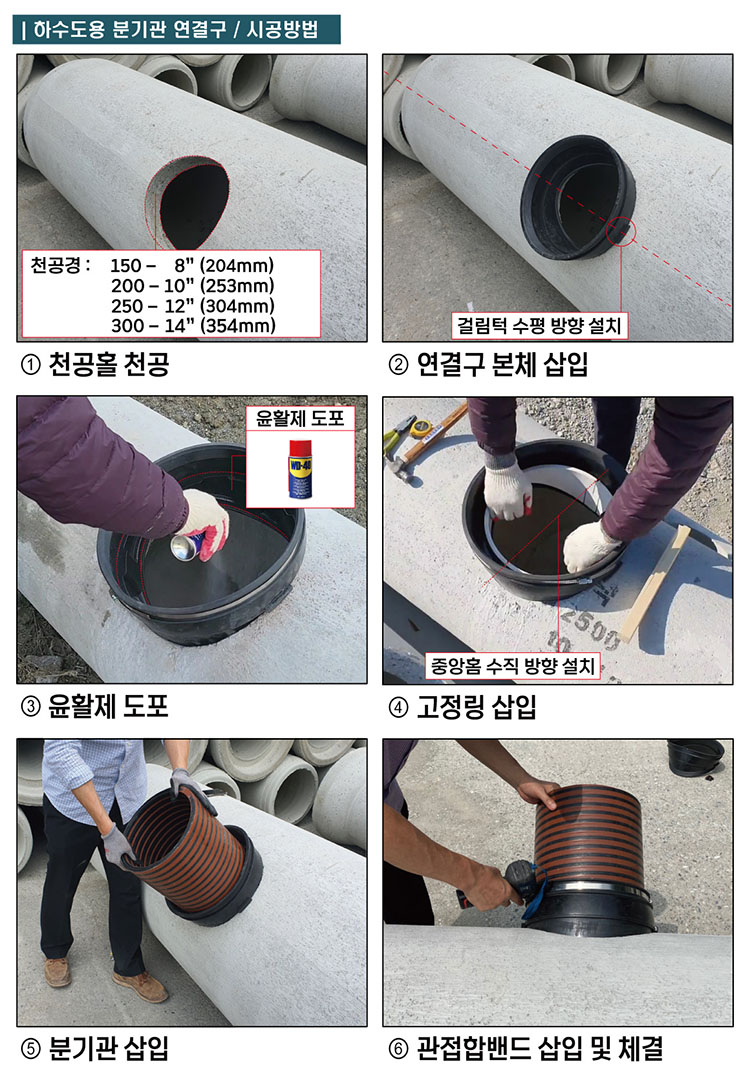 | 하수도용 분기관 연결구 / 시공방법

천공경 : 150 – 8" (204mm)
200 – 10" (253mm)
250 – 12" (304mm)
300 – 14" (354mm)

① 천공홀 천공

걸림턱 수평 방향 설치

② 연결구 본체 삽입

윤활제 도포

WD-40

③ 윤활제 도포

2500

중앙홈 수직 방향 설치

④ 고정링 삽입

⑤ 분기관 삽입

⑥ 관접합밴드 삽입 및 체결